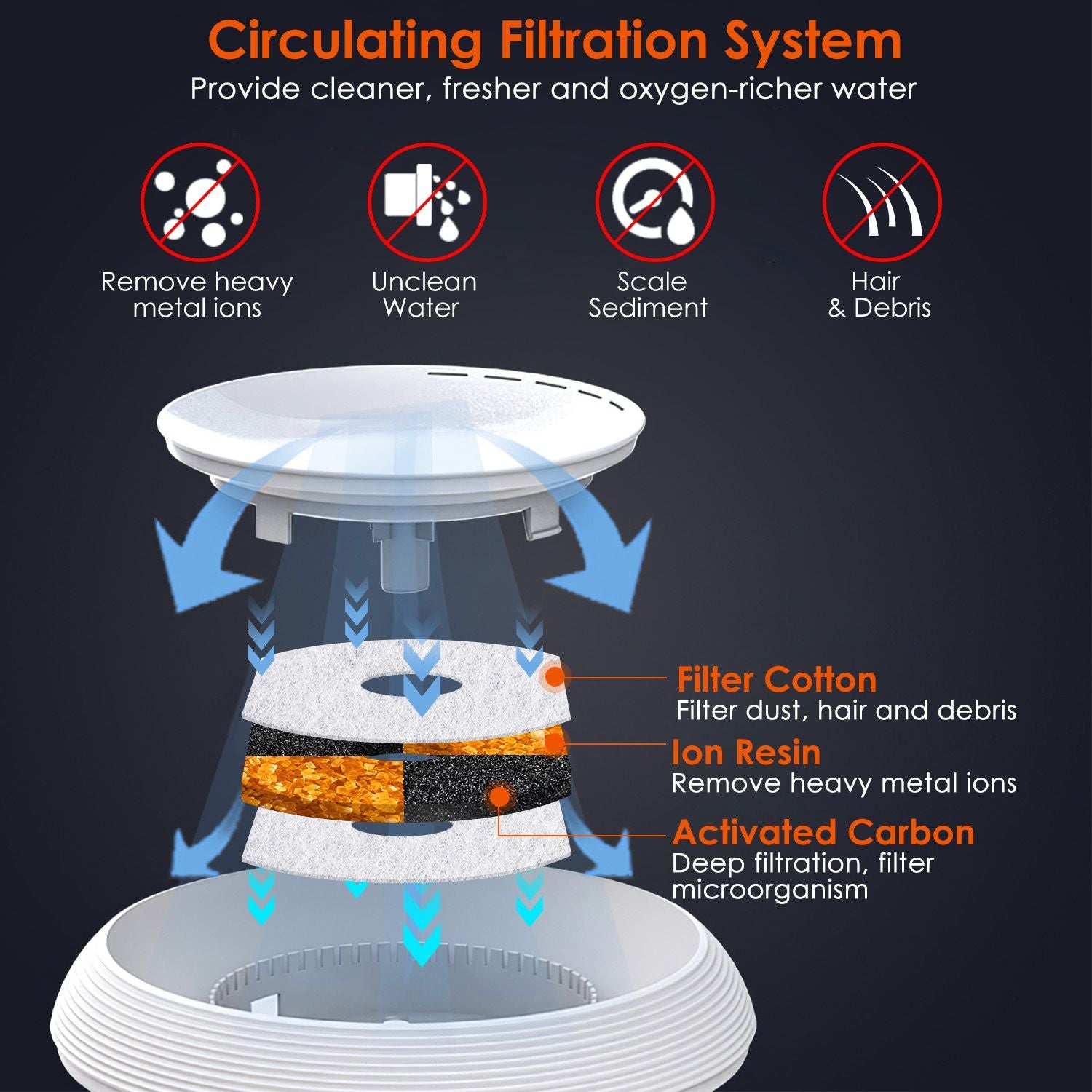 Circulating Filtration System

Provide cleaner, fresher and oxygen-richer water

Remove heavy metal ions

Unclean Water

Scale Sediment

Hair & Debris

Filter Cotton
Filter dust, hair and debris

Ion Resin
Remove heavy metal ions

Activated Carbon
Deep filtration, filter microorganism