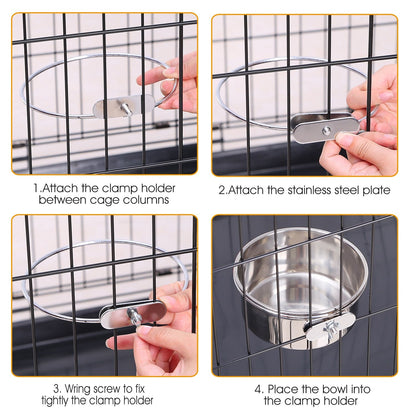 1.Attach the clamp holder between cage columns

2.Attach the stainless steel plate

3. Wring screw to fix tightly the clamp holder

4. Place the bowl into the clamp holder